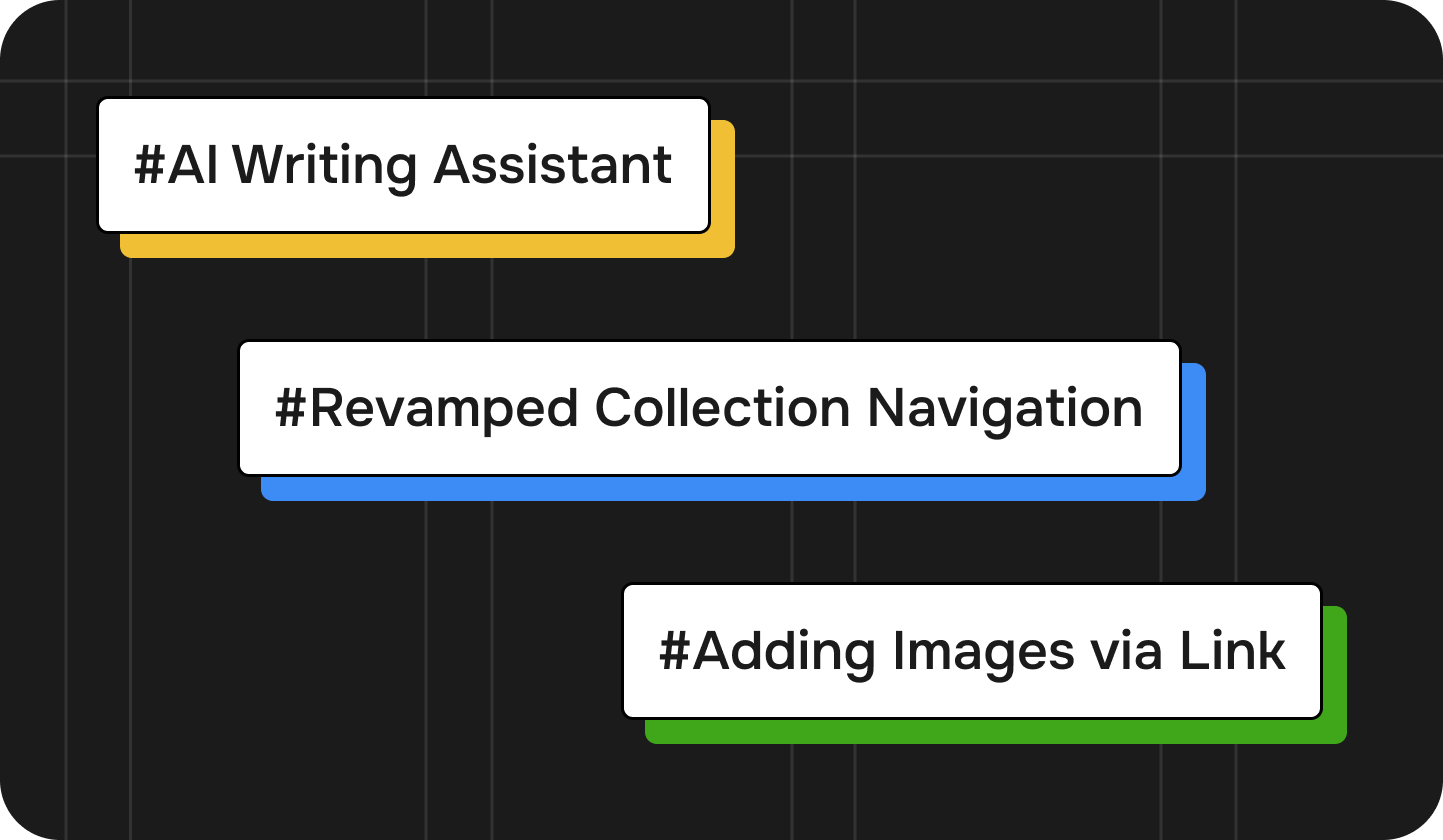 #AI Writing Assistant

#Revamped Collection Navigation

#Adding Images via Link