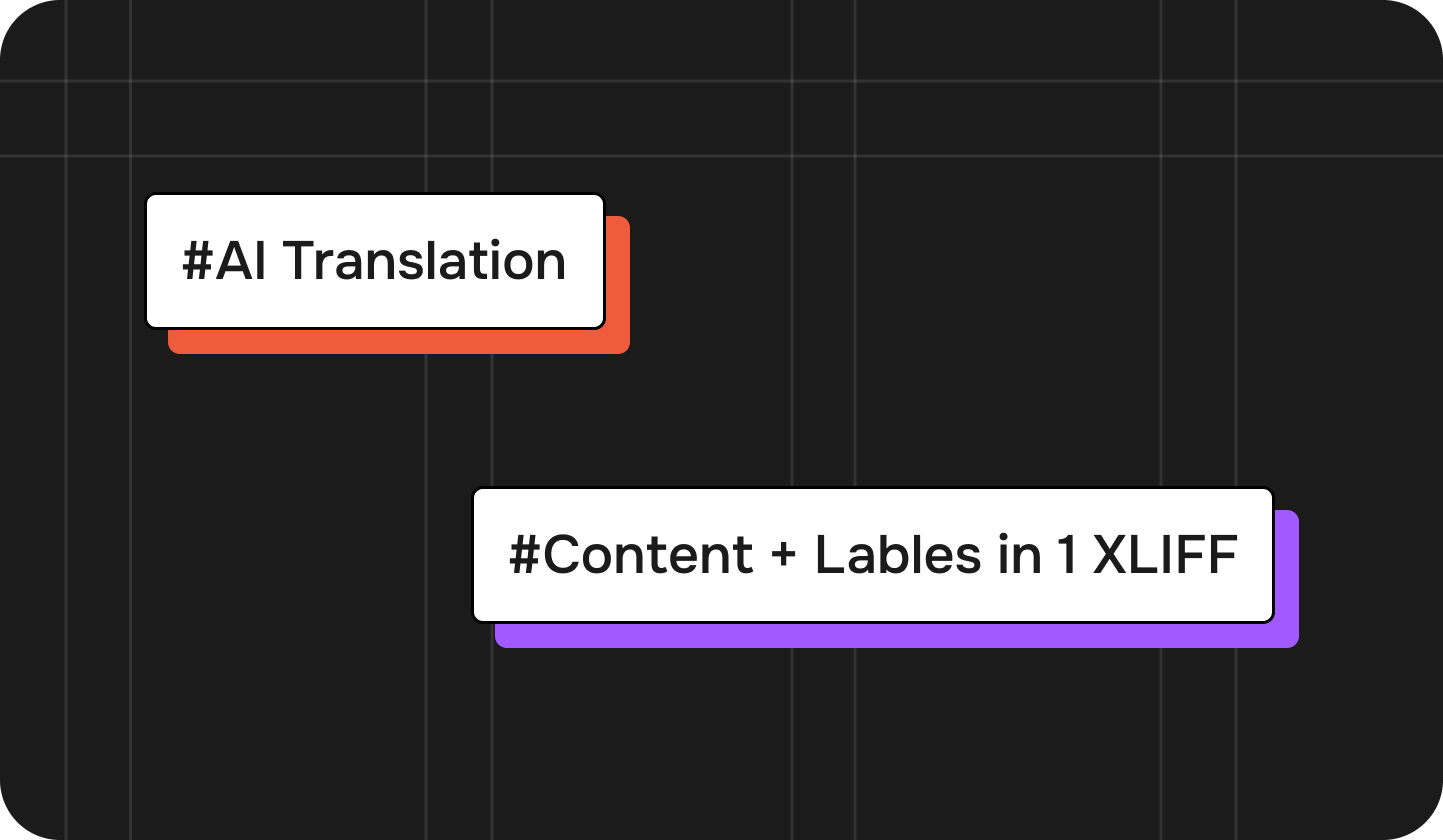 #AI Translation

#Content + Lables in 1 XLIFF